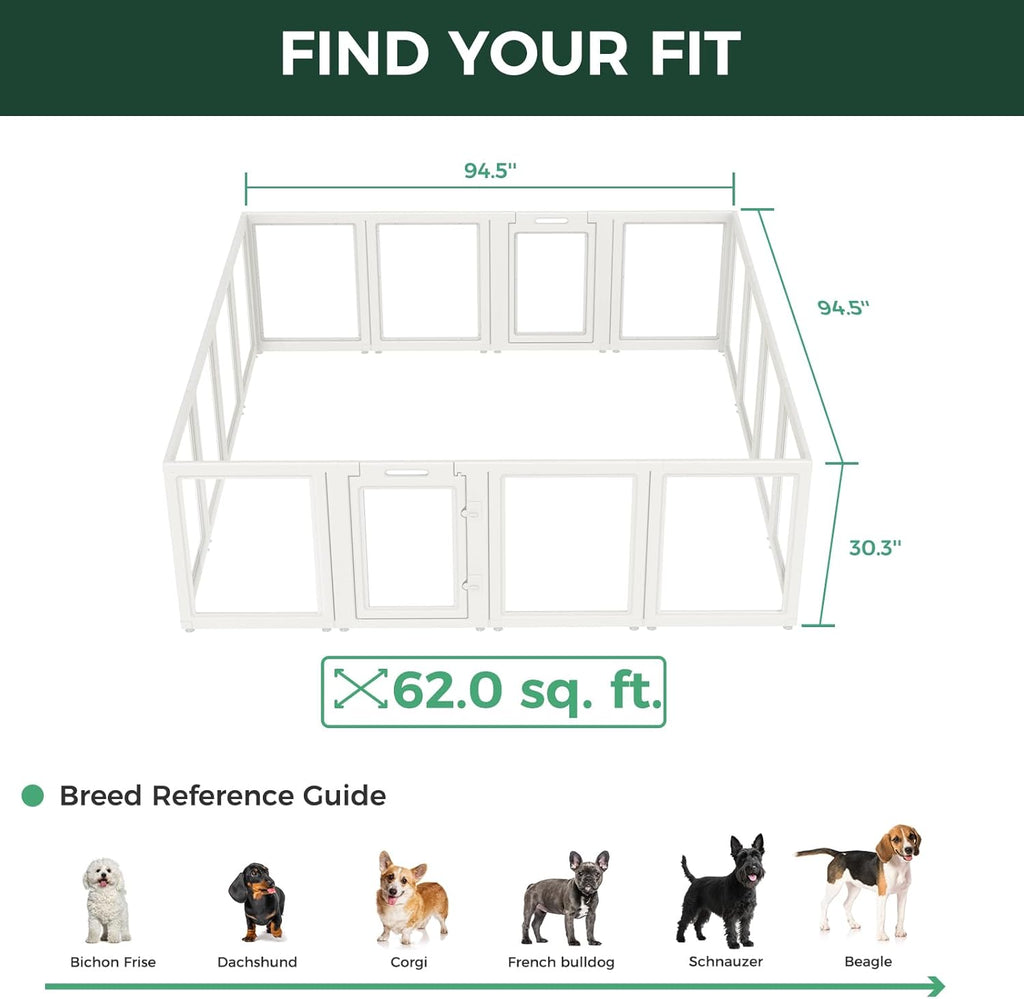 FIND YOUR FIT

94.5"

94.5"

30.3"

62.0 sq. ft.

Breed Reference Guide

Bichon Frise

Dachshund

Corgi

French bulldog

Schnauzer

Beagle