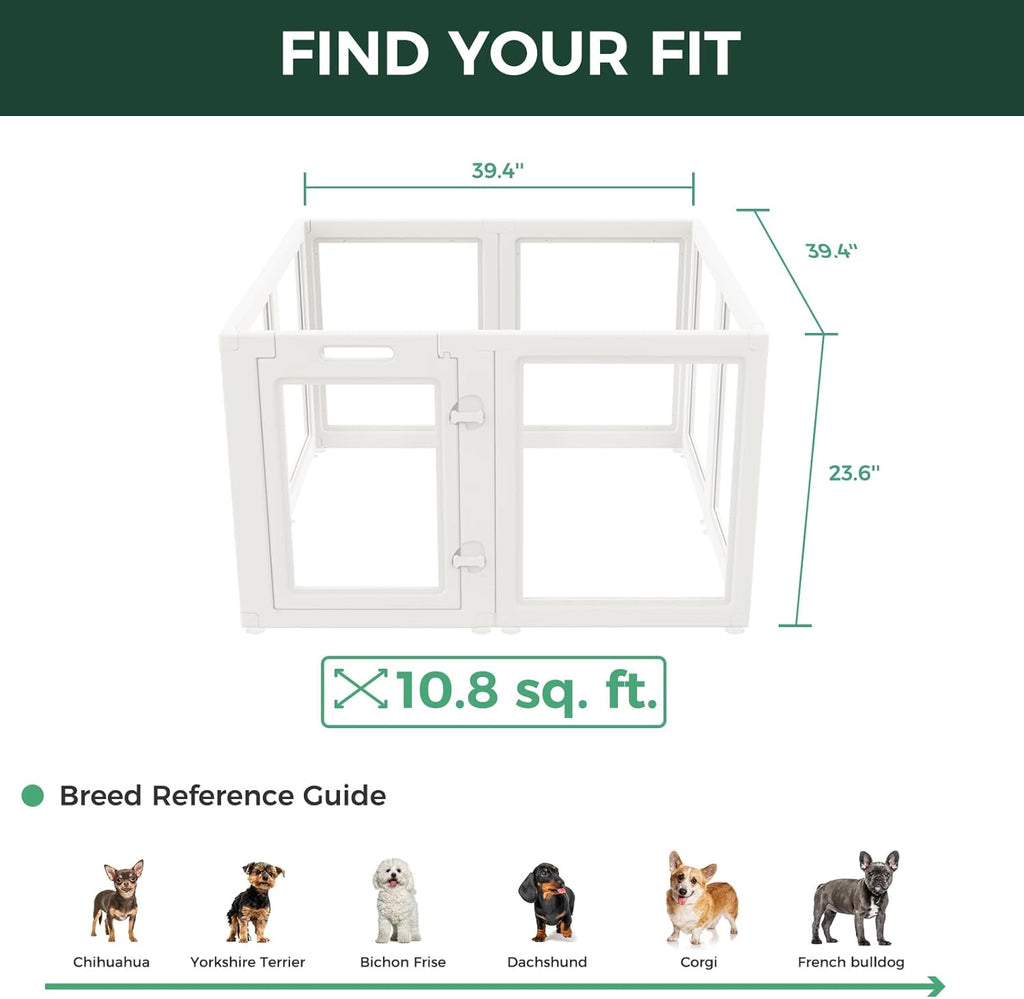 FIND YOUR FIT

39.4"

39.4"

23.6"

10.8 sq. ft.

Breed Reference Guide

Chihuahua

Yorkshire Terrier

Bichon Frise

Dachshund

Corgi

French bulldog