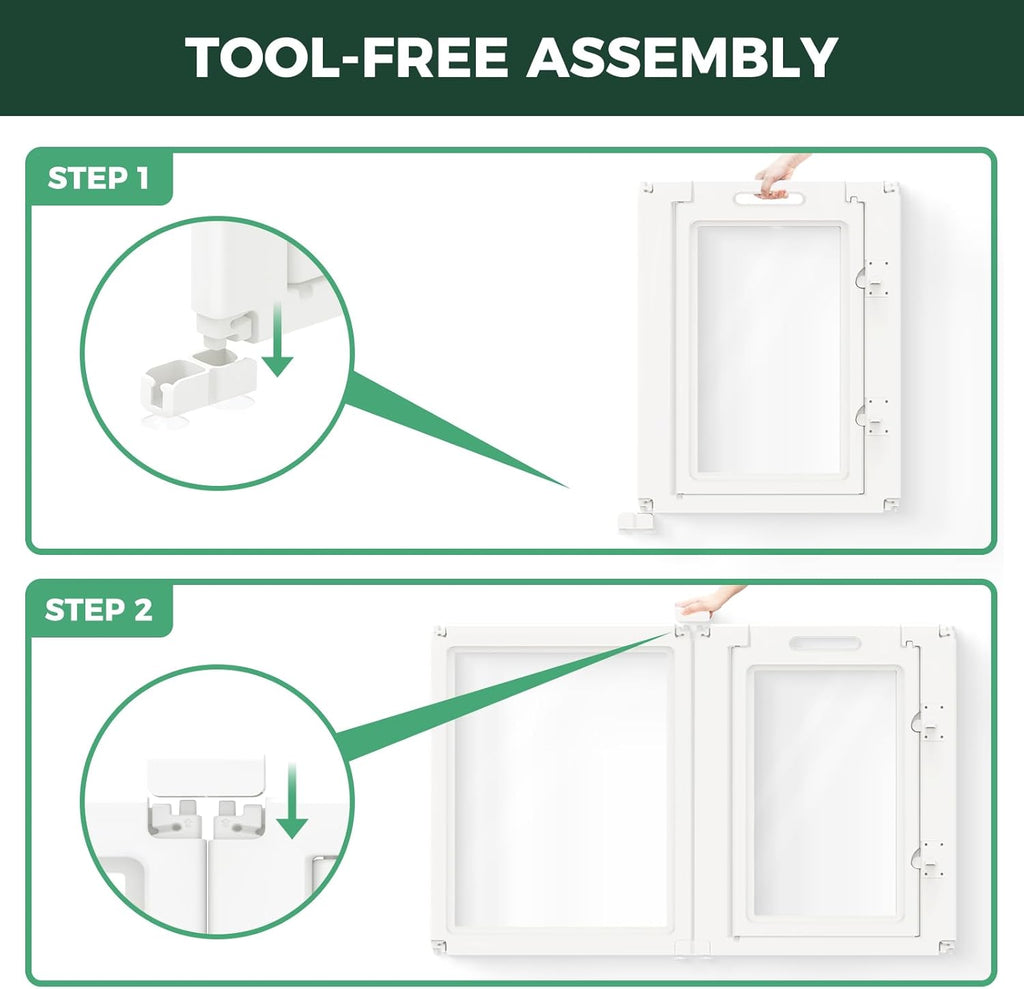 TOOL-FREE ASSEMBLY

STEP 1

STEP 2