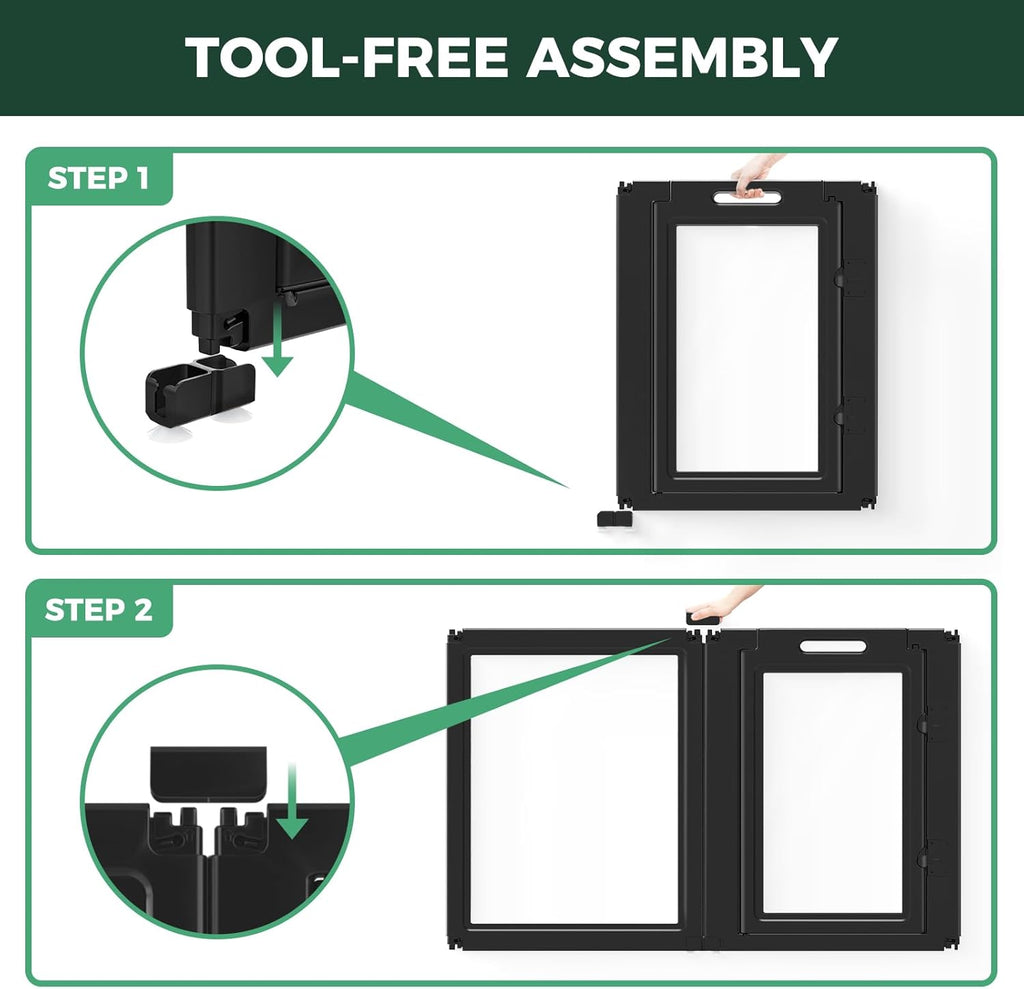 TOOL-FREE ASSEMBLY

STEP 1

STEP 2