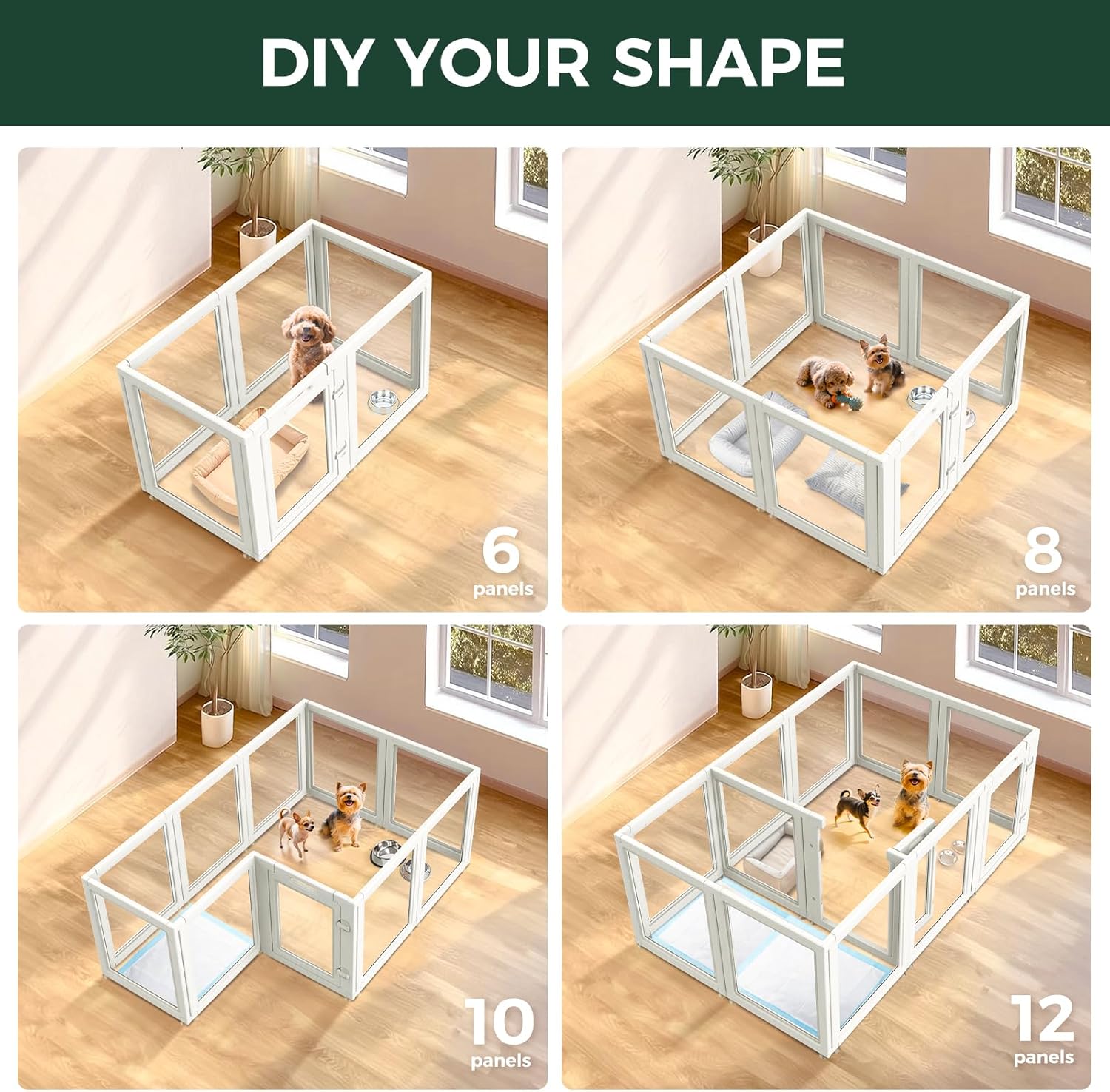 DIY YOUR SHAPE

6
panels

8
panels

10
panels

12
panels