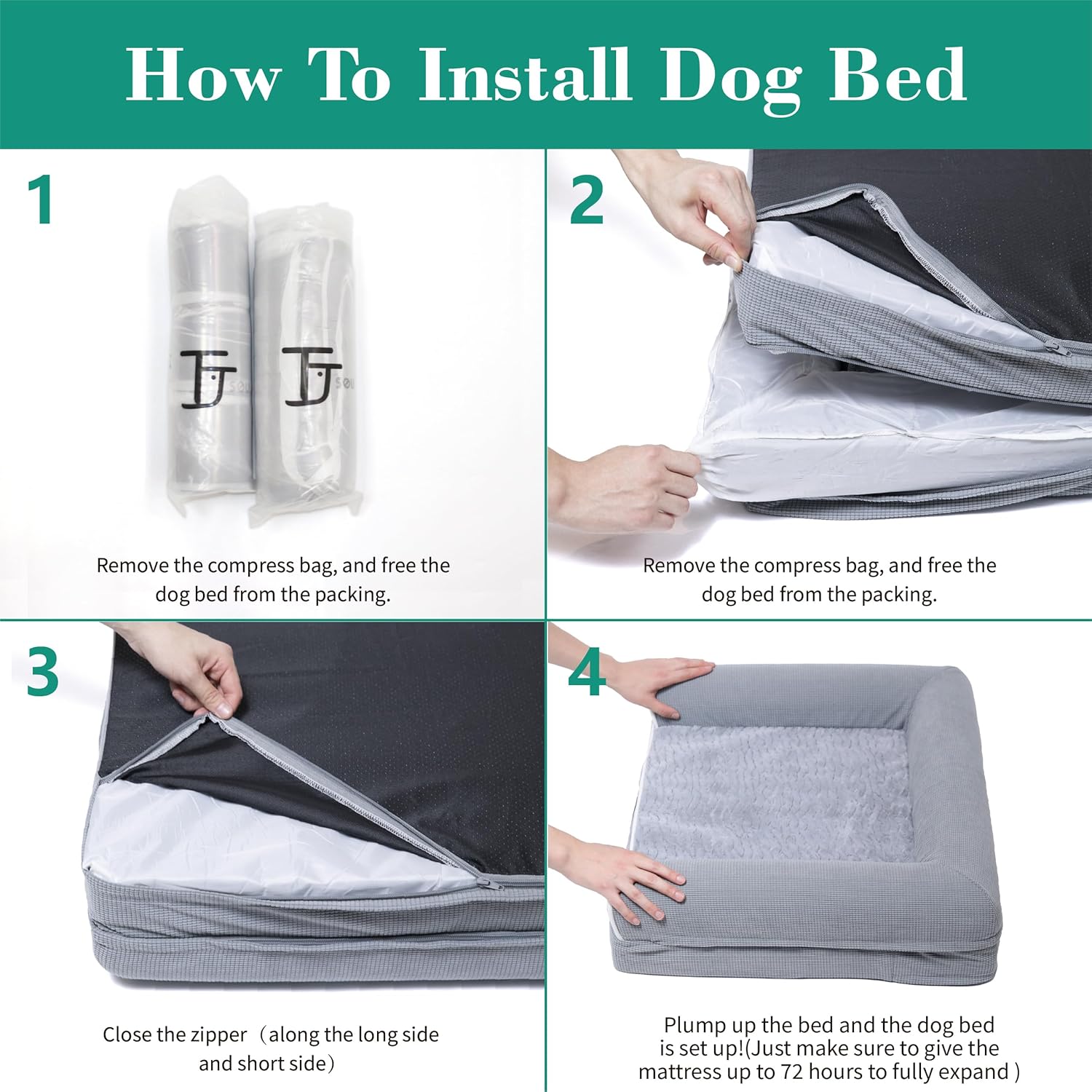 How To Install Dog Bed

1

Remove the compress bag, and free the dog bed from the packing.

2

Remove the compress bag, and free the dog bed from the packing.

3

Close the zipper（along the long side and short side）

4

Plump up the bed and the dog bed is set up!(Just make sure to give the mattress up to 72 hours to fully expand )