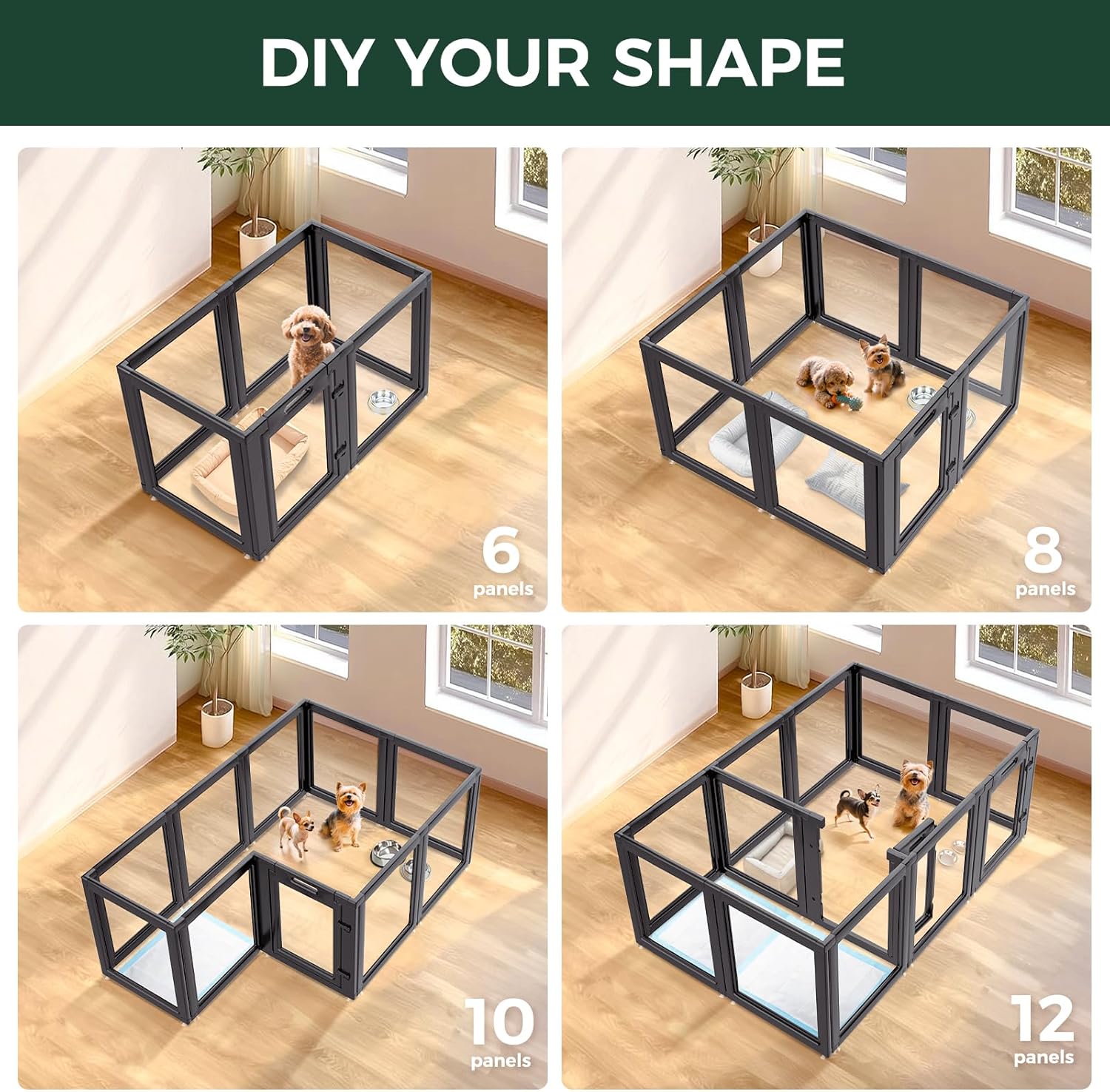 DIY YOUR SHAPE

6
panels

8
panels

10
panels

12
panels